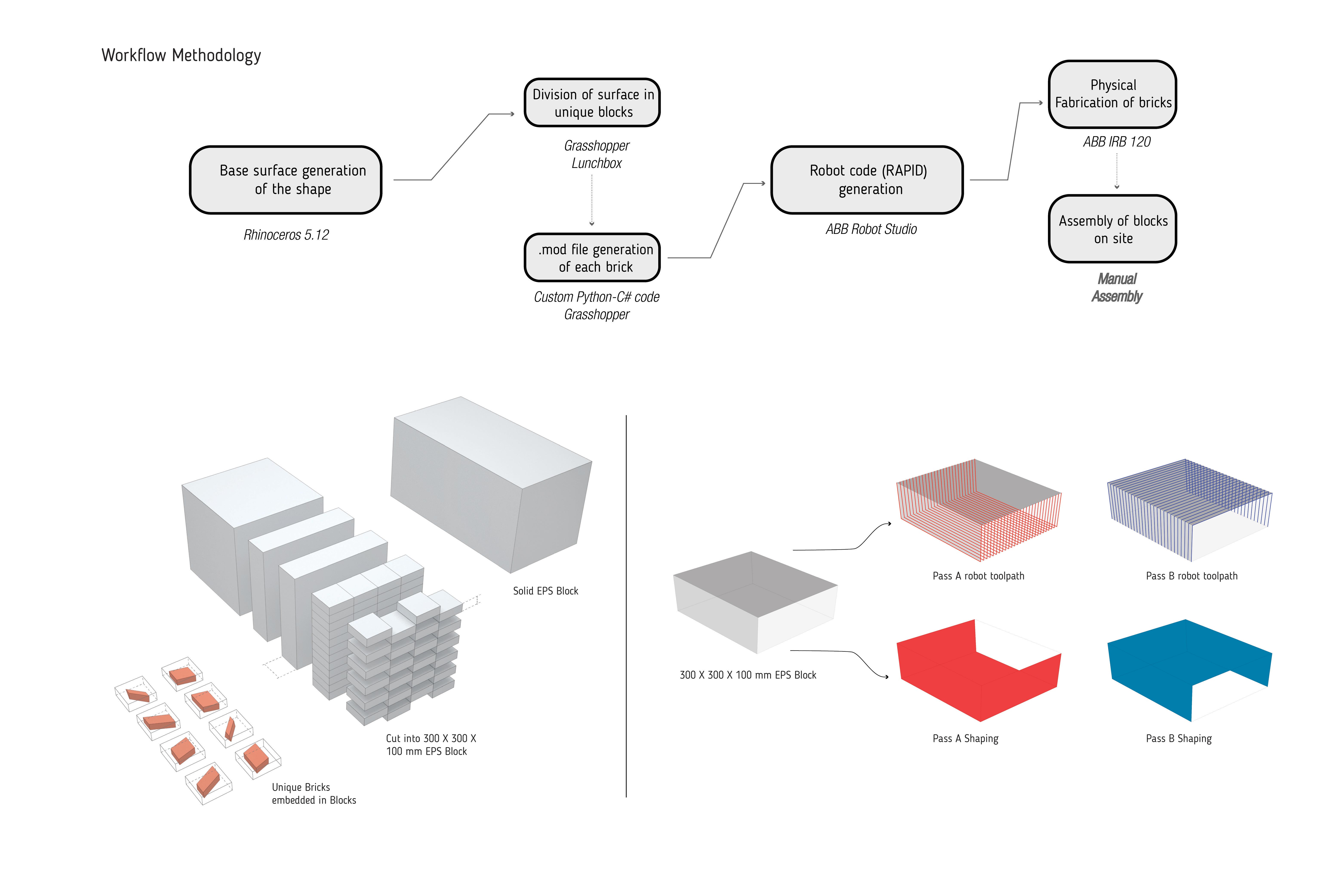 Workflow Methodology

Base surface generation of the shape

Rhinoceros 5.12

Division of surface in unique blocks

Grasshopper
Lunchbox

.mod file generation of each brick

Custom Python-C# code
Grasshopper

Robot code (RAPID) generation

ABB Robot Studio

Physical Fabrication of bricks

ABB IRB 120

Assembly of blocks on site

Manual
Assembly

Solid EPS Block

Cut into 300 X 300 X 100 mm EPS Block

Unique Bricks embedded in Blocks

300 X 300 X 100 mm EPS Block

Pass A robot toolpath

Pass B robot toolpath

Pass A Shaping

Pass B Shaping