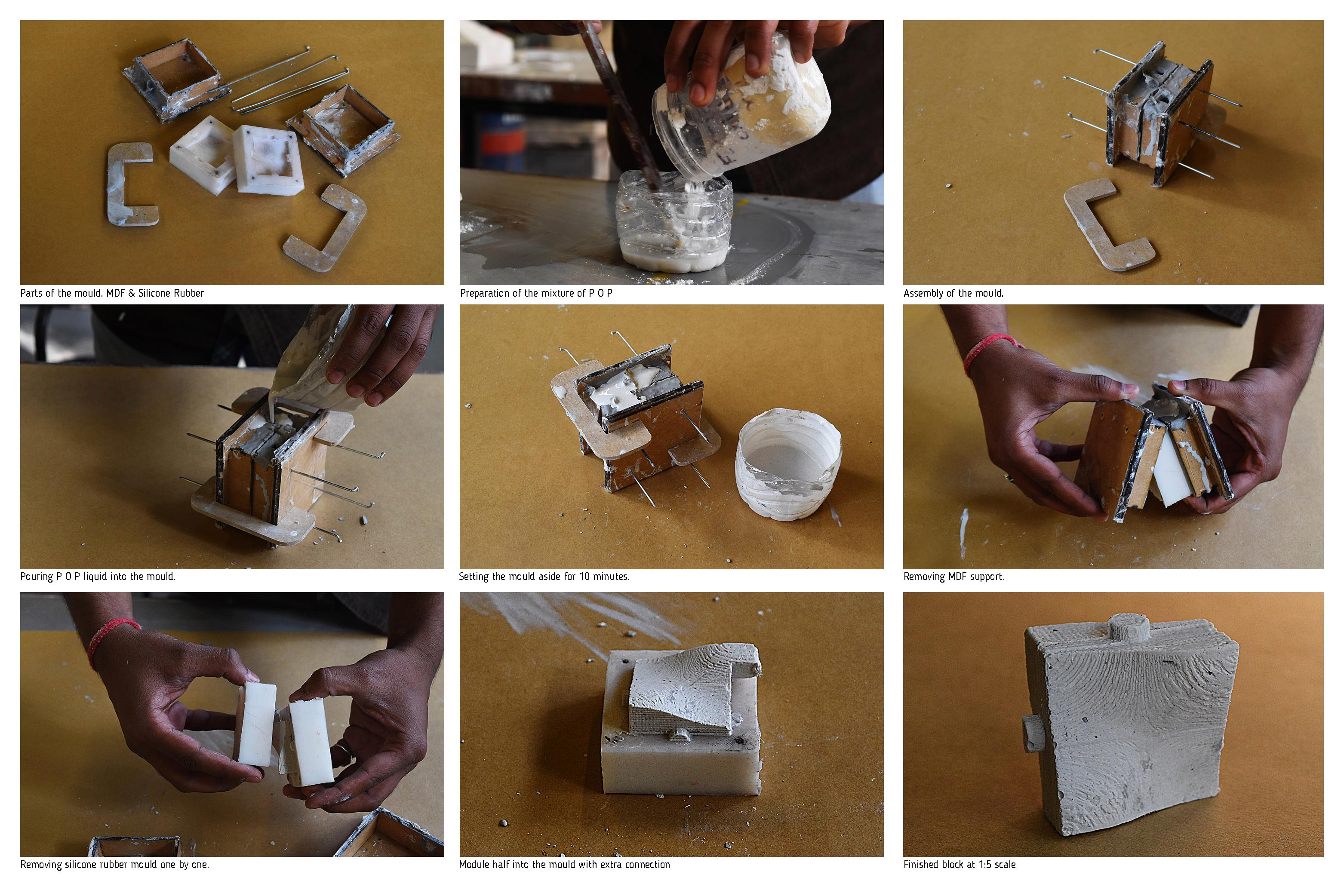 Parts of the mould. MDF & Silicone Rubber

Preparation of the mixture of P O P

Assembly of the mould.

Pouring P O P liquid into the mould.

Setting the mould aside for 10 minutes.

Removing MDF support.

Removing silicone rubber mould one by one.

Module half into the mould with extra connection

Finished block at 1:5 scale